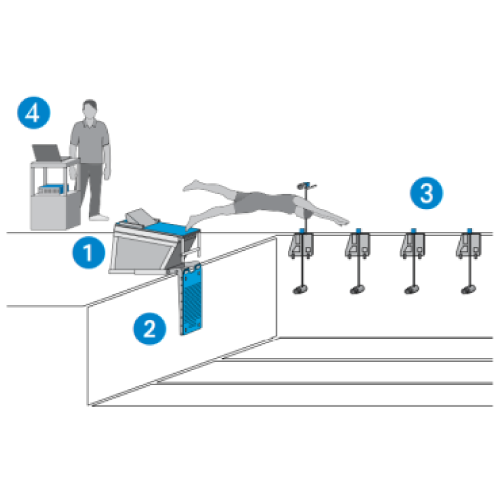 4
3
1
2